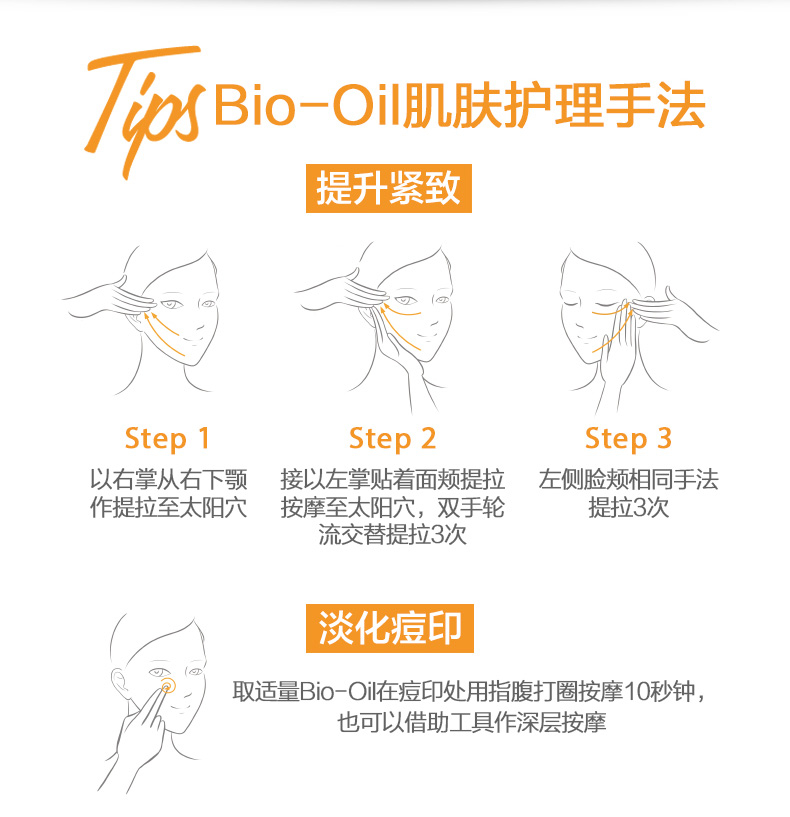 Tips Bio-Oil肌肤护理手法

提升紧致

Step 1
以右掌从右下颚作提拉至太阳穴

Step 2
接以左掌贴着面颊提拉按摩至太阳穴，双手轮流交替提拉3次

Step 3
左侧脸颊相同手法提拉3次

淡化痘印

取适量Bio-Oil在痘印处用指腹打圈按摩10秒钟，也可以借助工具作深层按摩