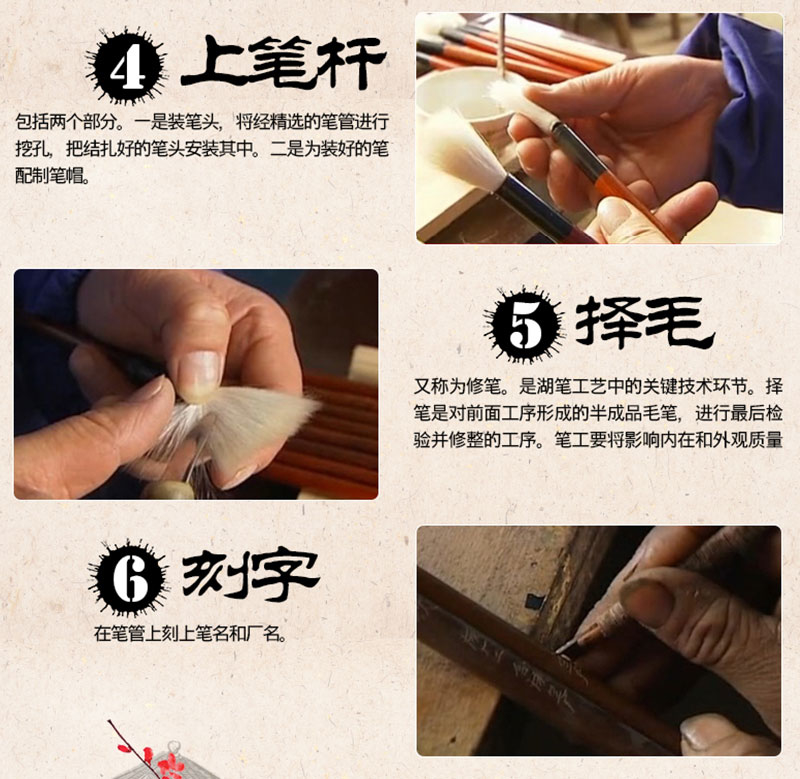 4 上笔杆

包括两个部分。一是装笔头，将经精选的笔管进行挖孔，把结扎好的笔头安装其中。二是为装好的笔配制笔帽。

5 择毛

又称为修笔。是湖笔工艺中的关键技术环节。择笔是对前面工序形成的半成品毛笔，进行最后检验并修整的工序。笔工要将影响内在和外观质量

6 刻字

在笔管上刻上笔名和厂名。